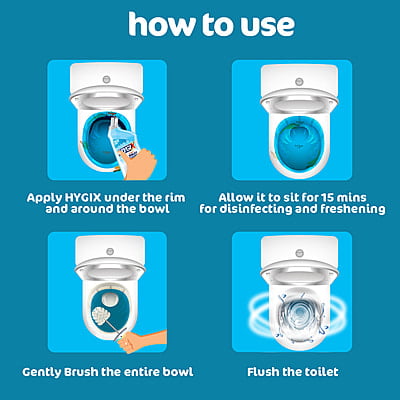 how to use

Apply HYGIX under the rim and around the bowl

Allow it to sit for 15 mins for disinfecting and freshening

Gently Brush the entire bowl

Flush the toilet