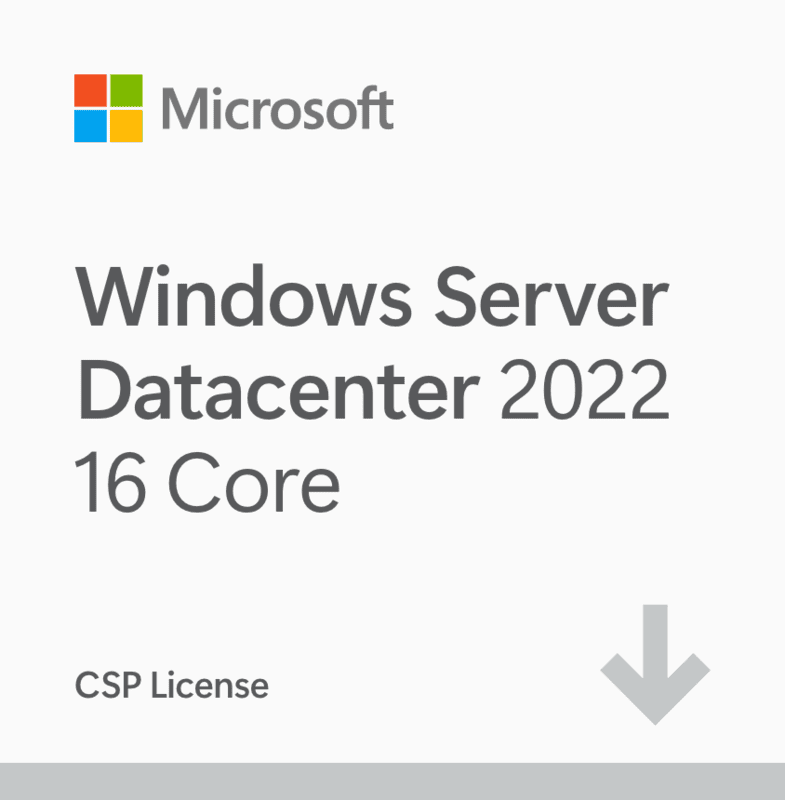 Microsoft

Windows Server
Datacenter 2022
16 Core

CSP License