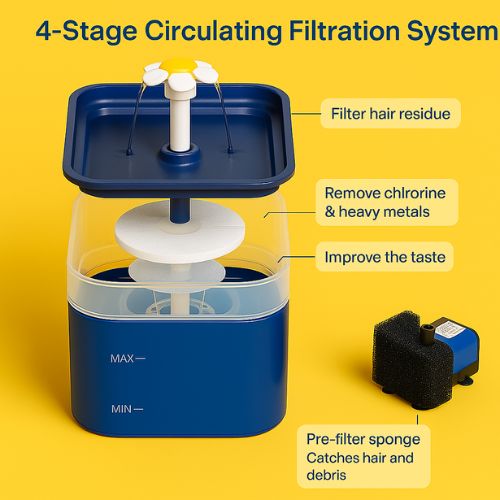 4-Stage Circulating Filtration System

Filter hair residue

Remove chlrorine & heavy metals

Improve the taste

MAX

MIN

Pre-filter sponge Catches hair and debris