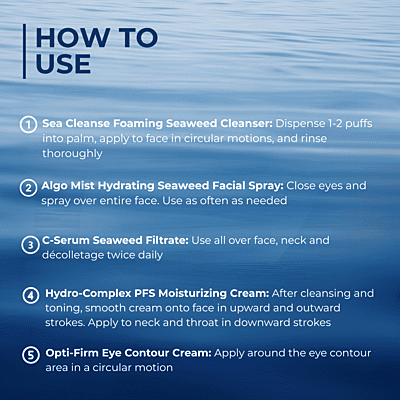 HOW TO USE

1 Sea Cleanse Foaming Seaweed Cleanser: Dispense 1-2 puffs into palm, apply to face in circular motions, and rinse thoroughly

2 Algo Mist Hydrating Seaweed Facial Spray: Close eyes and spray over entire face. Use as often as needed

3 C-Serum Seaweed Filtrate: Use all over face, neck and décolletage twice daily

4 Hydro-Complex PFS Moisturizing Cream: After cleansing and toning, smooth cream onto face in upward and outward strokes. Apply to neck and throat in downward strokes

5 Opti-Firm Eye Contour Cream: Apply around the eye contour area in a circular motion