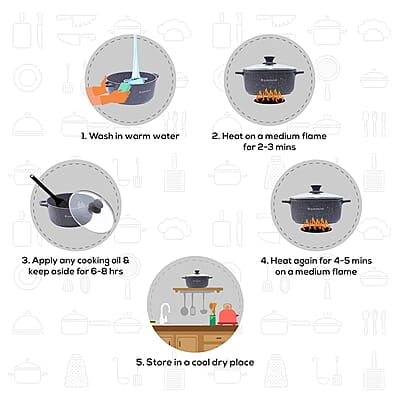 1. Wash in warm water

2. Heat on a medium flame for 2-3 mins

3. Apply any cooking oil & keep aside for 6-8 hrs

4. Heat again for 4-5 mins on a medium flame

5. Store in a cool dry place