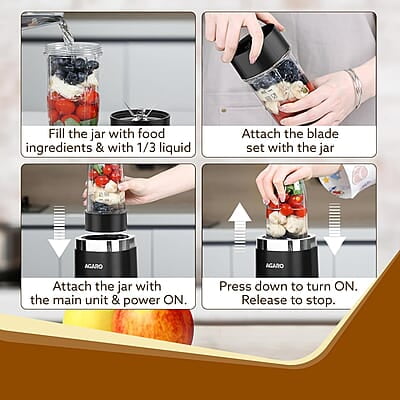 Fill the jar with food ingredients & with 1/3 liquid

Attach the blade set with the jar

AGARO

Attach the jar with the main unit & power ON.

AGARO

Press down to turn ON. Release to stop.