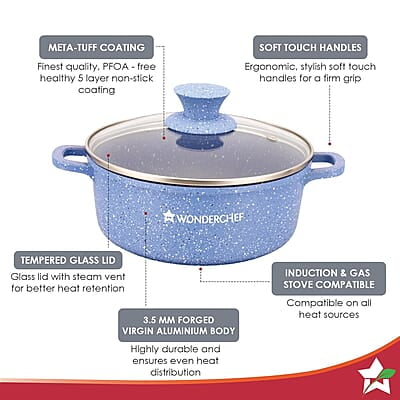 META-TUFF COATING

Finest quality, PFOA - free healthy 5 layer non-stick coating

SOFT TOUCH HANDLES

Ergonomic, stylish soft touch handles for a firm grip

WONDERCHEF

TEMPERED GLASS LID

Glass lid with steam vent for better heat retention

INDUCTION & GAS STOVE COMPATIBLE

Compatible on all heat sources

3.5 MM FORGED VIRGIN ALUMINIUM BODY

Highly durable and ensures even heat distribution