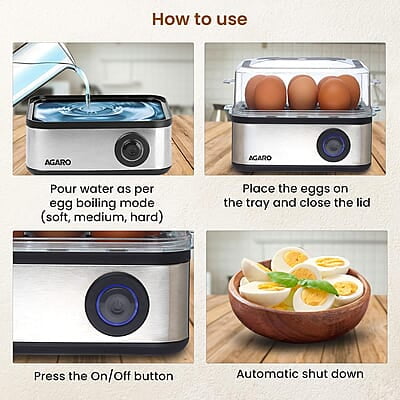 How to use

AGARO

Pour water as per egg boiling mode (soft, medium, hard)

AGARO

Place the eggs on the tray and close the lid

Press the On/Off button

Automatic shut down