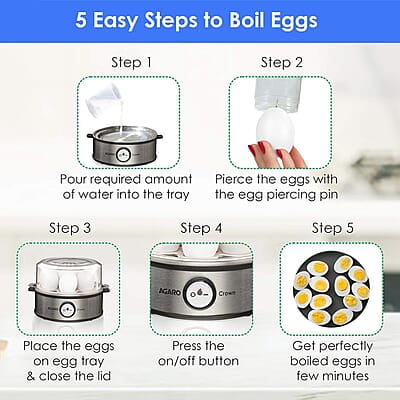 5 Easy Steps to Boil Eggs

Step 1

Pour required amount of water into the tray

Step 2

Pierce the eggs with the egg piercing pin

Step 3

Place the eggs on egg tray & close the lid

Step 4

AGARO Crown

Press the on/off button

Step 5

Get perfectly boiled eggs in few minutes