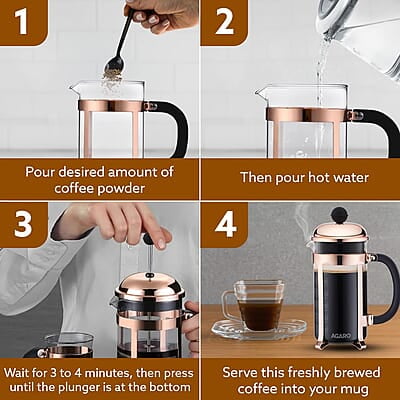 1

Pour desired amount of coffee powder

2

Then pour hot water

3

Wait for 3 to 4 minutes, then press until the plunger is at the bottom

4

AGARO

Serve this freshly brewed coffee into your mug