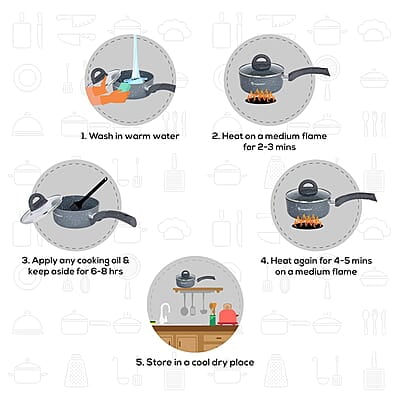 1. Wash in warm water

2. Heat on a medium flame for 2-3 mins

3. Apply any cooking oil & keep aside for 6-8 hrs

4. Heat again for 4-5 mins on a medium flame

5. Store in a cool dry place