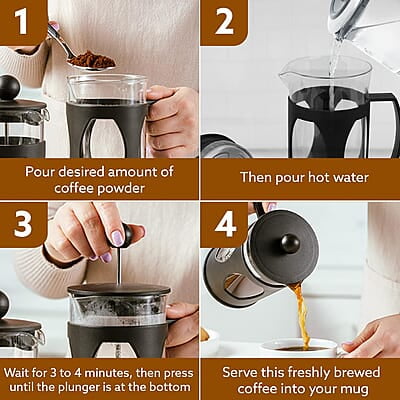 1

Pour desired amount of coffee powder

2

Then pour hot water

3

Wait for 3 to 4 minutes, then press until the plunger is at the bottom

4

Serve this freshly brewed coffee into your mug