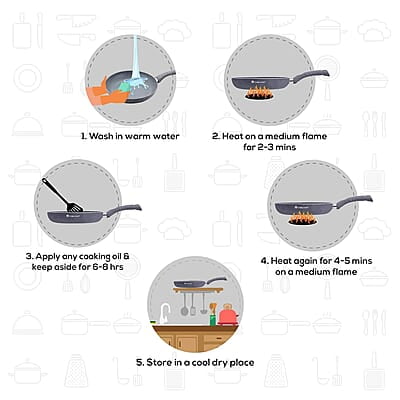 1. Wash in warm water

2. Heat on a medium flame for 2-3 mins

3. Apply any cooking oil & keep aside for 6-8 hrs

4. Heat again for 4-5 mins on a medium flame

5. Store in a cool dry place