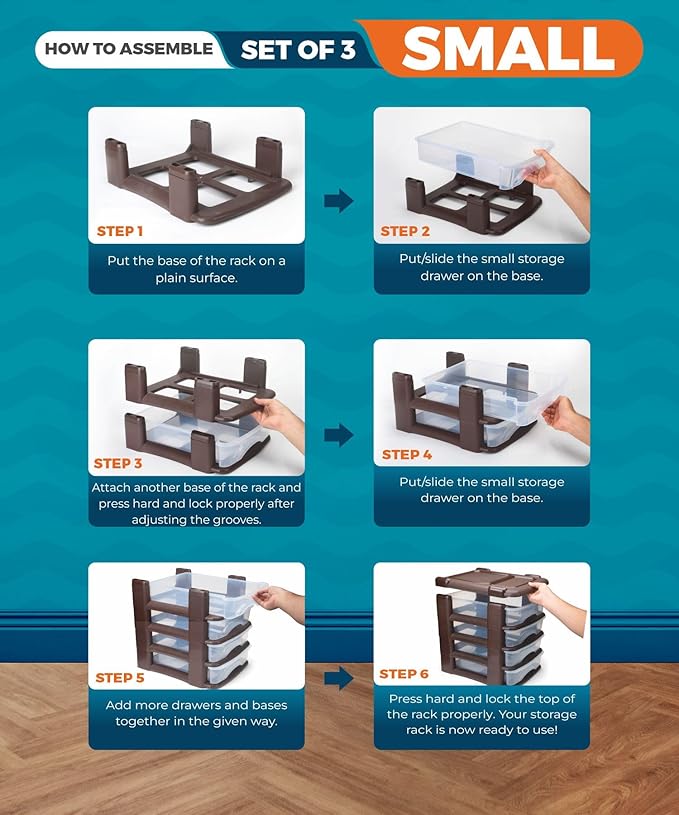 HOW TO ASSEMBLE SET OF 3 SMALL

STEP 1
Put the base of the rack on a plain surface.

STEP 2
Put/slide the small storage drawer on the base.

STEP 3
Attach another base of the rack and press hard and lock properly after adjusting the grooves.

STEP 4
Put/slide the small storage drawer on the base.

STEP 5
Add more drawers and bases together in the given way.

STEP 6
Press hard and lock the top of the rack properly. Your storage rack is now ready to use!