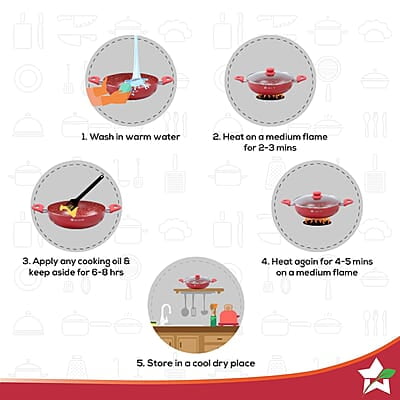 1. Wash in warm water

2. Heat on a medium flame for 2-3 mins

3. Apply any cooking oil & keep aside for 6-8 hrs

4. Heat again for 4-5 mins on a medium flame

5. Store in a cool dry place