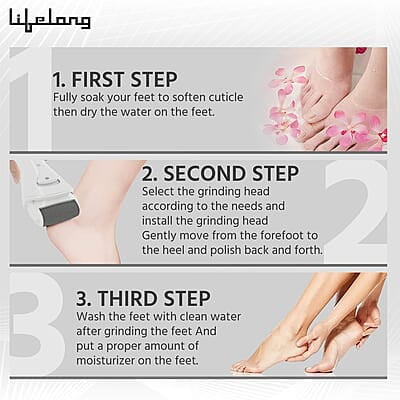 lifelong

1

1. FIRST STEP
Fully soak your feet to soften cuticle then dry the water on the feet.

2. SECOND STEP
Select the grinding head according to the needs and install the grinding head Gently move from the forefoot to the heel and polish back and forth.

2

3

3. THIRD STEP
Wash the feet with clean water after grinding the feet And put a proper amount of moisturizer on the feet.