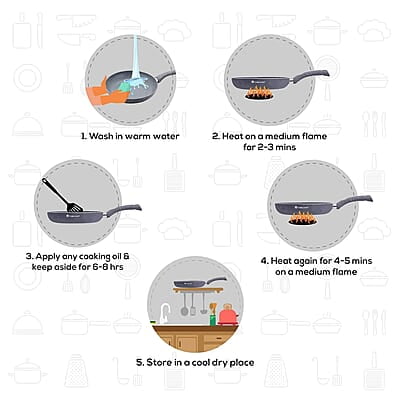 1. Wash in warm water

2. Heat on a medium flame for 2-3 mins

3. Apply any cooking oil & keep aside for 6-8 hrs

4. Heat again for 4-5 mins on a medium flame

5. Store in a cool dry place