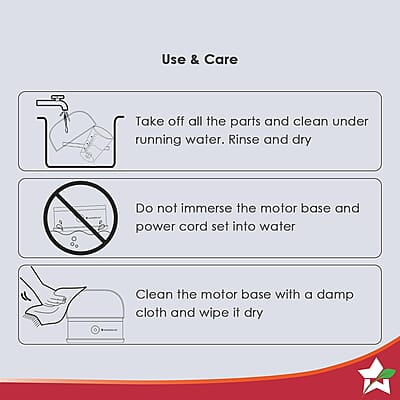 Use & Care

Take off all the parts and clean under running water. Rinse and dry

Do not immerse the motor base and power cord set into water

Clean the motor base with a damp cloth and wipe it dry