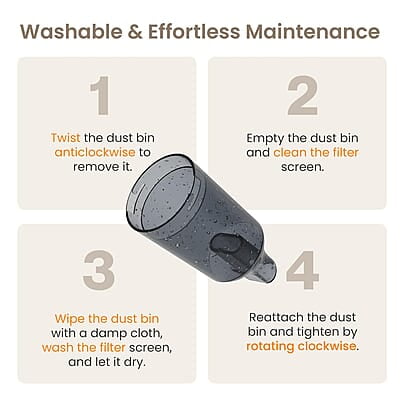 Washable & Effortless Maintenance

1

Twist the dust bin anticlockwise to remove it.

2

Empty the dust bin and clean the filter screen.

3

Wipe the dust bin with a damp cloth, wash the filter screen, and let it dry.

4

Reattach the dust bin and tighten by rotating clockwise.