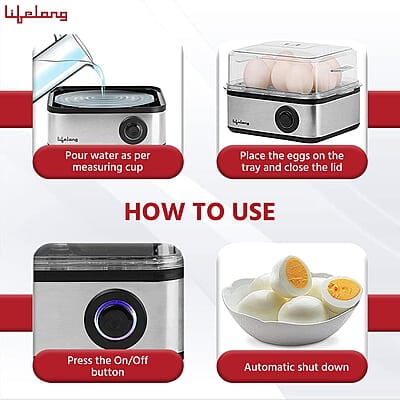 Lifelong

Lifelong

Pour water as per measuring cup

Lifelong

Place the eggs on the tray and close the lid

HOW TO USE

Press the On/Off button

Automatic shut down