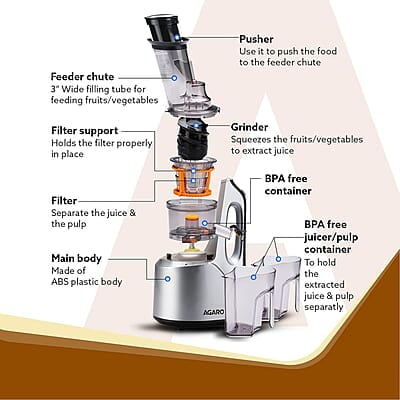 Pusher
Use it to push the food to the feeder chute

Feeder chute
3" Wide filling tube for feeding fruits/vegetables

Filter support
Holds the filter properly in place

Grinder
Squeezes the fruits/vegetables to extract juice

BPA free container

Filter
Separate the juice & the pulp

BPA free juicer/pulp container
To hold the extracted juice & pulp separatly

Main body
Made of ABS plastic body

AGARO