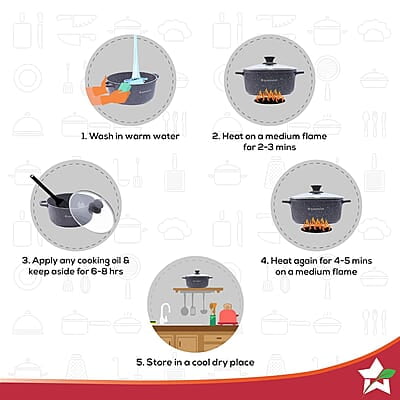 1. Wash in warm water

2. Heat on a medium flame for 2-3 mins

3. Apply any cooking oil & keep aside for 6-8 hrs

4. Heat again for 4-5 mins on a medium flame

5. Store in a cool dry place