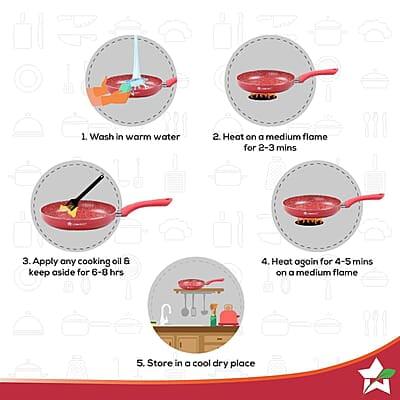 1. Wash in warm water

2. Heat on a medium flame for 2-3 mins

3. Apply any cooking oil & keep aside for 6-8 hrs

4. Heat again for 4-5 mins on a medium flame

5. Store in a cool dry place