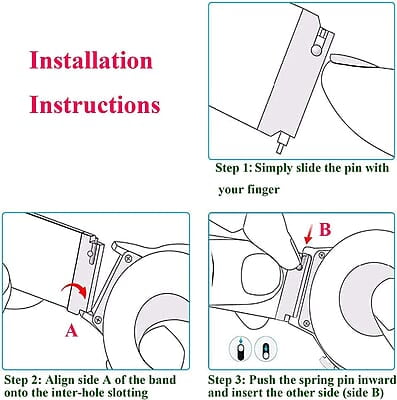 Installation Instructions

Step 1: Simply slide the pin with your finger

A

Step 2: Align side A of the band onto the inter-hole slotting

B

Step 3: Push the spring pin inward and insert the other side (side B)