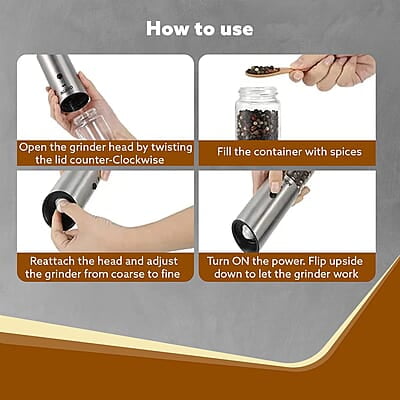 How to use

Open the grinder head by twisting the lid counter-Clockwise

Fill the container with spices

Reattach the head and adjust the grinder from coarse to fine

Turn ON the power. Flip upside down to let the grinder work