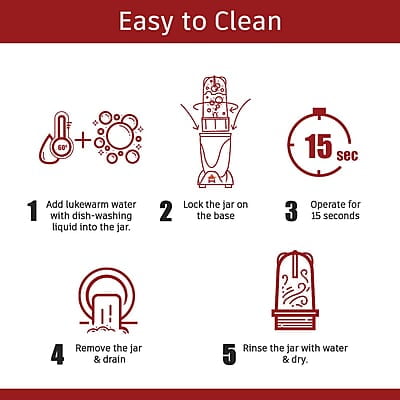 Easy to Clean

60°

15 sec

1 Add lukewarm water with dish-washing liquid into the jar.

2 Lock the jar on the base

3 Operate for 15 seconds

4 Remove the jar & drain

5 Rinse the jar with water & dry.