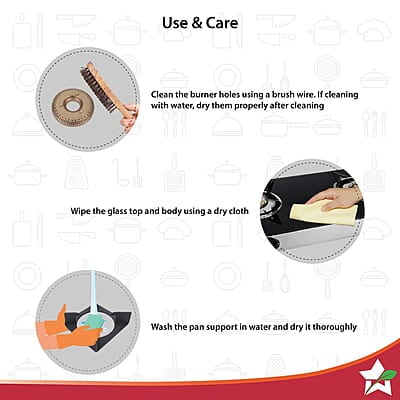 Use & Care

Clean the burner holes using a brush wire. If cleaning with water, dry them properly after cleaning

Wipe the glass top and body using a dry cloth

Wash the pan support in water and dry it thoroughly