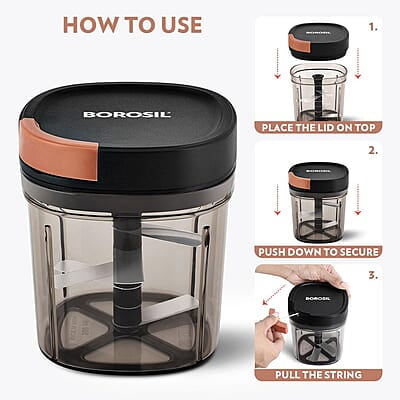 HOW TO USE

BOROSIL

1.

BOROSIL

PLACE THE LID ON TOP

2.

BOROSIL

PUSH DOWN TO SECURE

3.

BOROSIL

PULL THE STRING