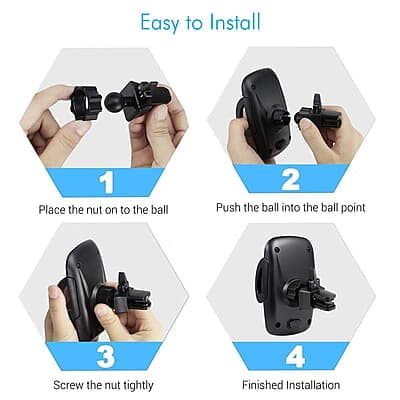 Easy to Install

1

Place the nut on to the ball

2

Push the ball into the ball point

3

Screw the nut tightly

4

Finished Installation