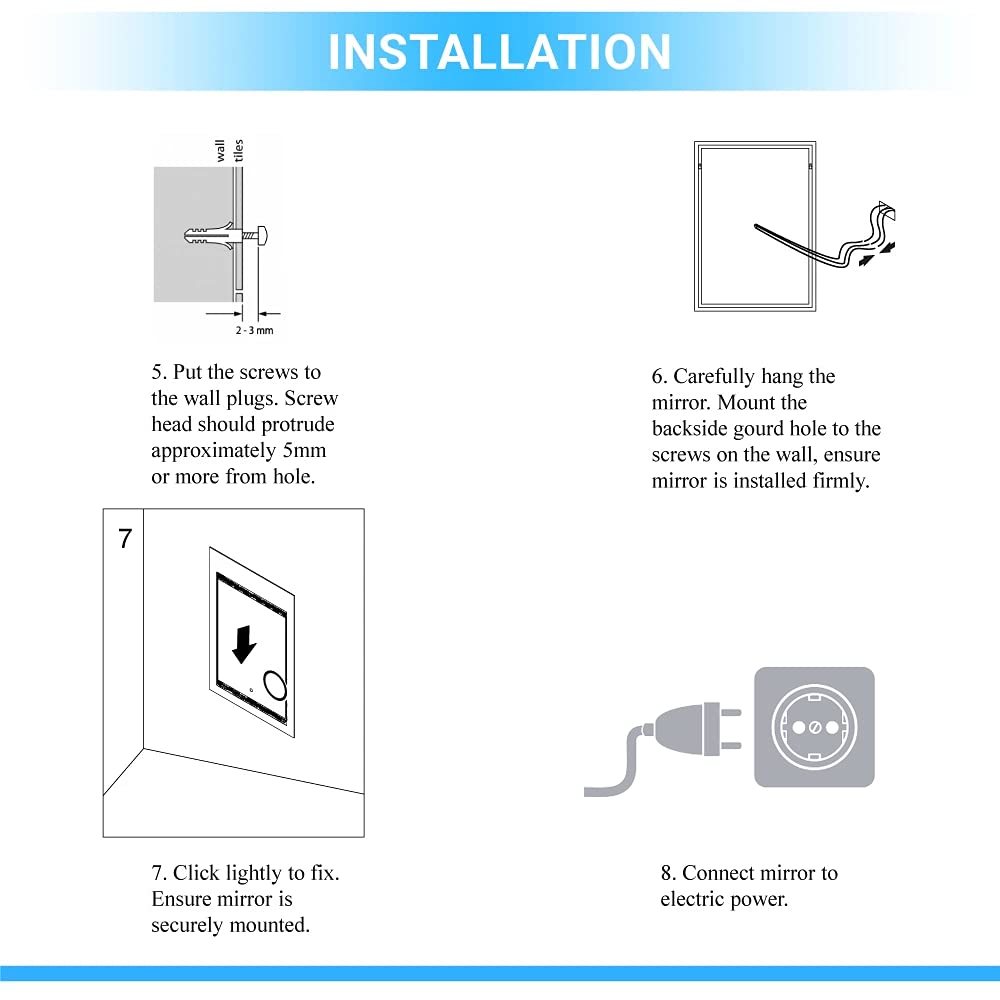 INSTALLATION

wall
tiles

2 - 3 mm

5. Put the screws to the wall plugs. Screw head should protrude approximately 5mm or more from hole.

6. Carefully hang the mirror. Mount the backside gourd hole to the screws on the wall, ensure mirror is installed firmly.

7

7. Click lightly to fix. Ensure mirror is securely mounted.

8. Connect mirror to electric power.