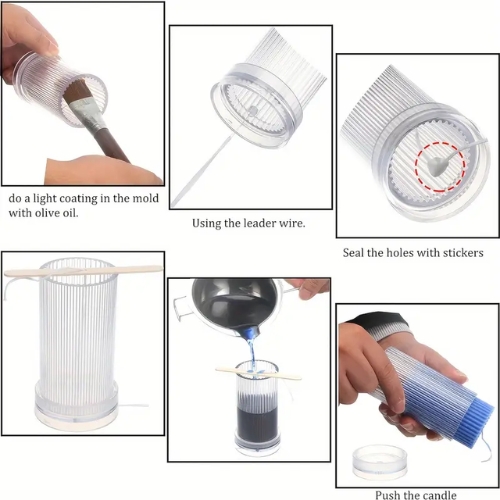 do a light coating in the mold with olive oil.

Using the leader wire.

Seal the holes with stickers

Push the candle